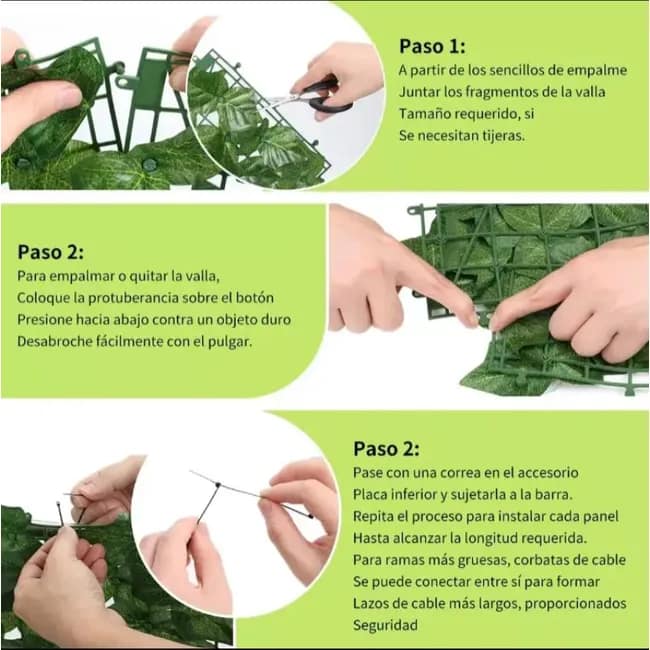 Paso 1:
A partir de los sencillos de empalme
Juntar los fragmentos de la valla
Tamaño requerido, si
Se necesitan tijeras.

Paso 2:
Para empalmar o quitar la valla,
Coloque la protuberancia sobre el botón
Presione hacia abajo contra un objeto duro
Desabroche fácilmente con el pulgar.

Paso 2:
Pase con una correa en el accesorio
Placa inferior y sujetarla a la barra.
Repita el proceso para instalar cada panel
Hasta alcanzar la longitud requerida.
Para ramas más gruesas, corbatas de cable
Se puede conectar entre sí para formar
Lazos de cable más largos, proporcionados
Seguridad